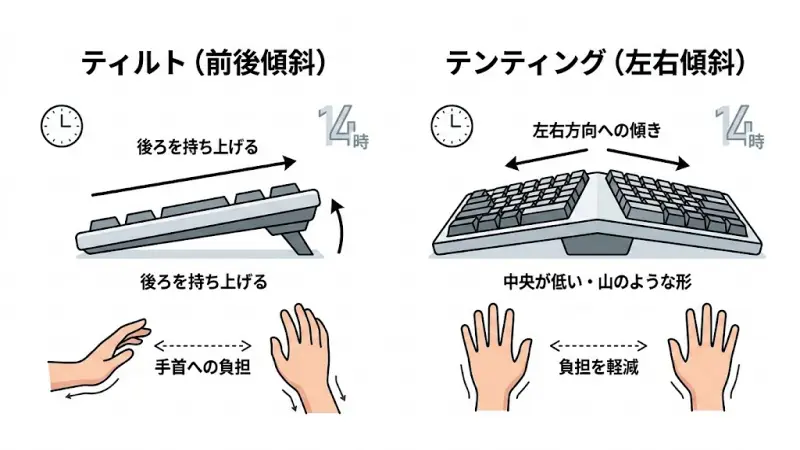 ティルト（前後傾斜）

14時

後ろを持ち上げる

後ろを持ち上げる

手首への負担

テンティング（左右傾斜）

14時

左右方向への傾き

中央が低い・山のような形

負担を軽減