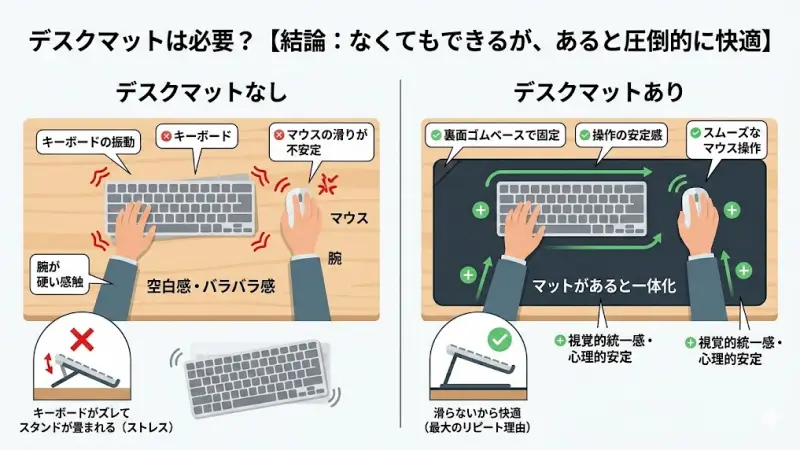 デスクマットは必要？【結論：なくてもできるが、あると圧倒的に快適】

デスクマットなし

キーボードの振動

キーボード

マウスの滑りが不安定

マウス

腕

腕が硬い感触

空白感・バラバラ感

キーボードがズレてスタンドが畳まれる（ストレス）

デスクマットあり

裏面ゴムベースで固定

操作の安定感

スムーズなマウス操作

マットがあると一体化

視覚的統一感・心理的安定

視覚的統一感・心理的安定

滑らないから快適（最大のリピート理由）